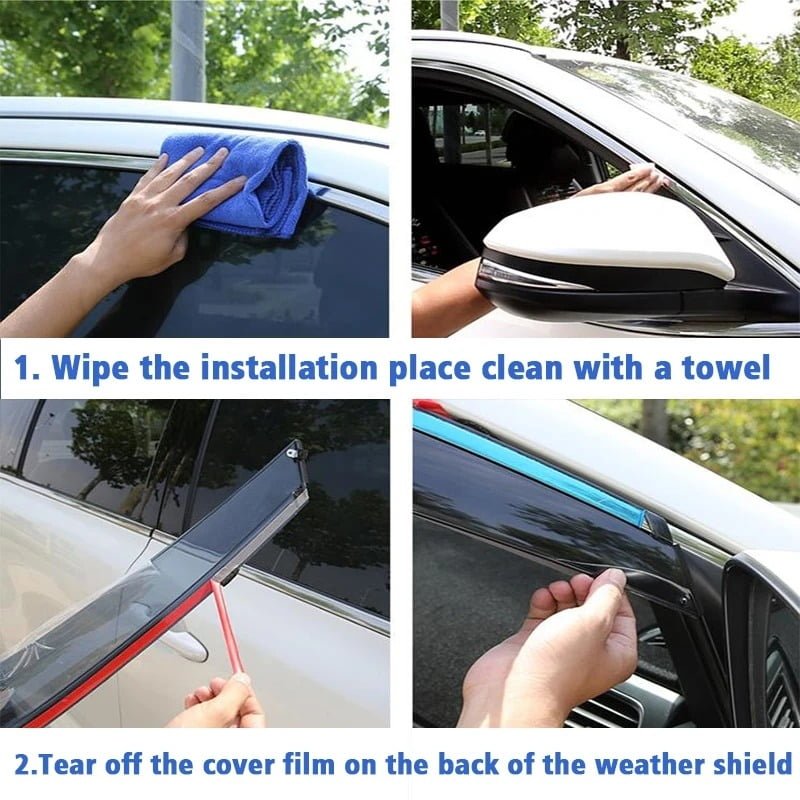 1. Wipe the installation place clean with a towel

2.Tear off the cover film on the back of the weather shield