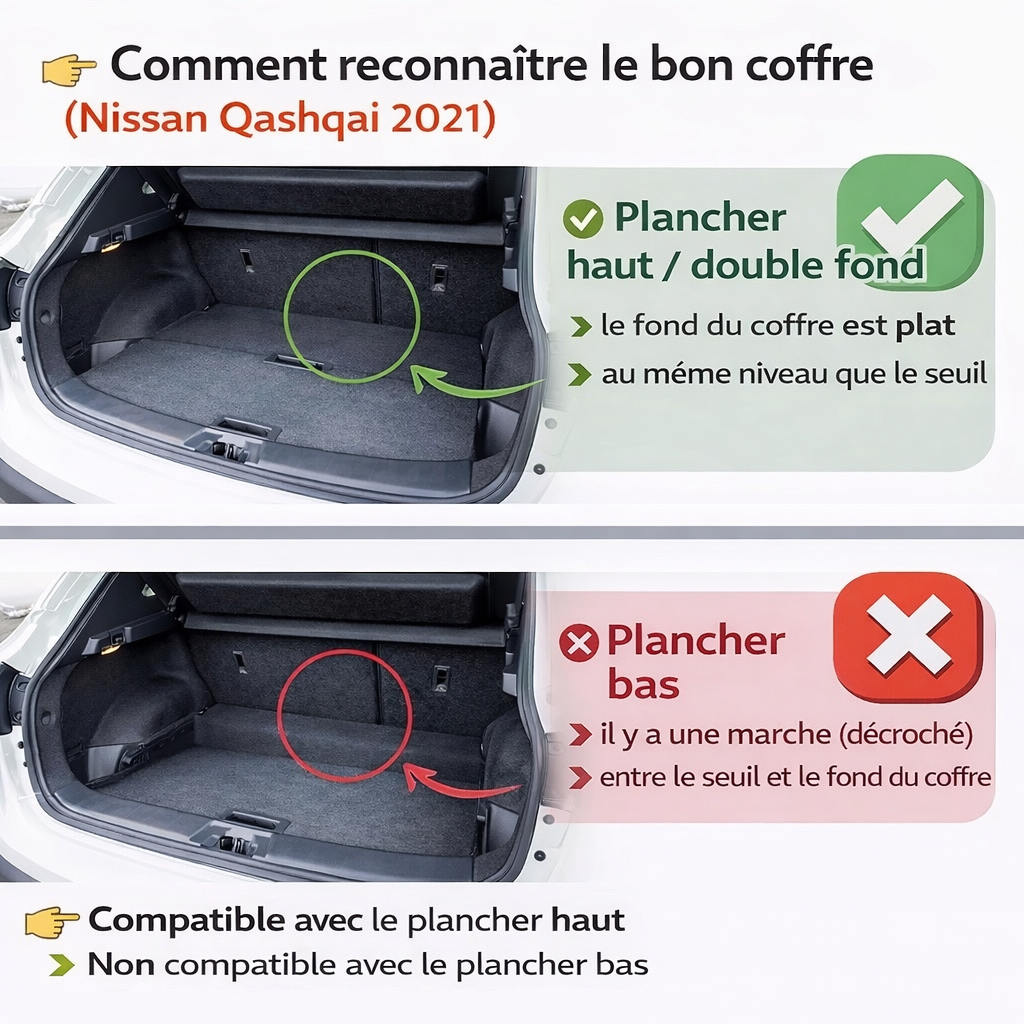 Comment reconnaître le bon coffre
(Nissan Qashqai 2021)

Plancher haut / double fond

le fond du coffre est plat
au méme niveau que le seuil

Plancher bas

il y a une marche (décroché)
entre le seuil et le fond du coffre

Compatible avec le plancher haut
Non compatible avec le plancher bas